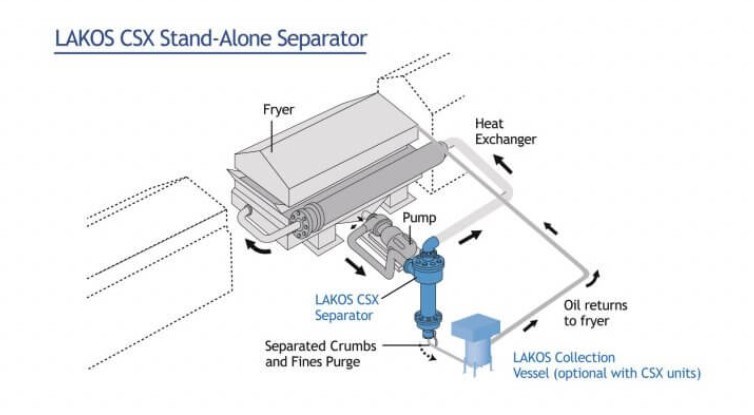 LAKOS CSX Stand-Alone Separator

Fryer

Heat Exchanger

Pump

LAKOS CSX Separator

Oil returns to fryer

Separated Crumbs and Fines Purge

LAKOS Collection Vessel (optional with CSX units)